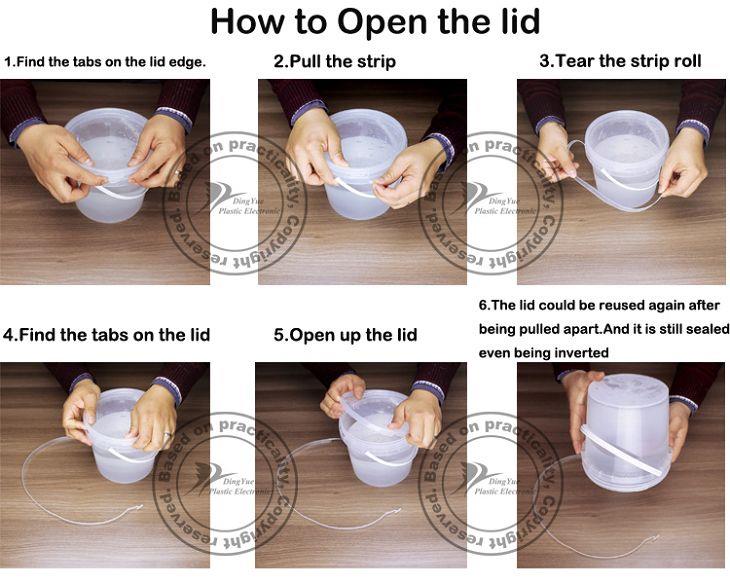 How to Open the lid

1.Find the tabs on the lid edge.

2.Pull the strip

3.Tear the strip roll

Based on practicality, Copyright reserved.
DingYue Plastic Electronic

Based on practicality, Copyright reserved.
DingYue Plastic Electronic

4.Find the tabs on the lid

5.Open up the lid

6.The lid could be reused again after being pulled apart.And it is still sealed even being inverted

Based on practicality, Copyright reserved.
DingYue Plastic Electronic

Based on practicality, Copyright reserved.
DingYue Plastic Electronic